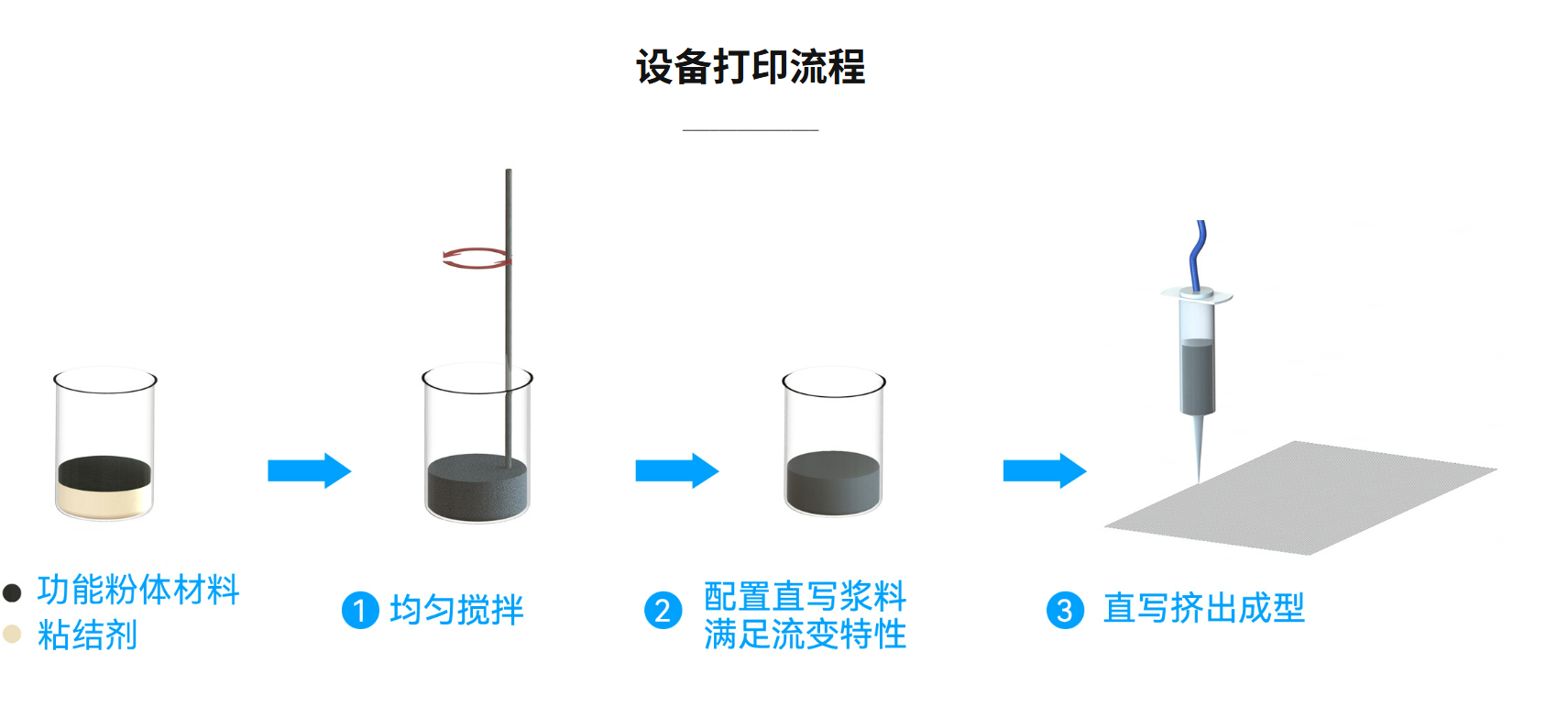 设备打印流程

功能粉体材料
粘结剂

1 均匀搅拌

2 配置直写浆料
满足流变特性

3 直写挤出成型